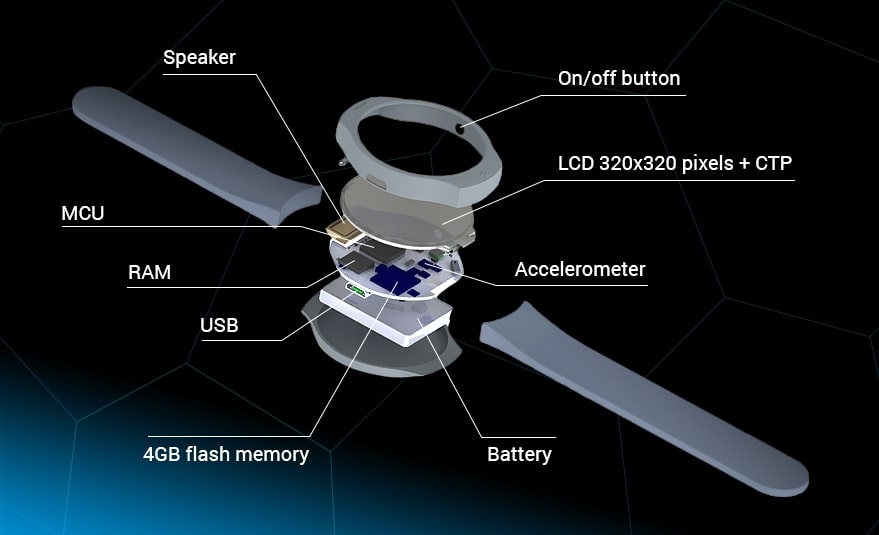 Speaker

On/off button

LCD 320x320 pixels + CTP

MCU

RAM

Accelerometer

USB

4GB flash memory

Battery