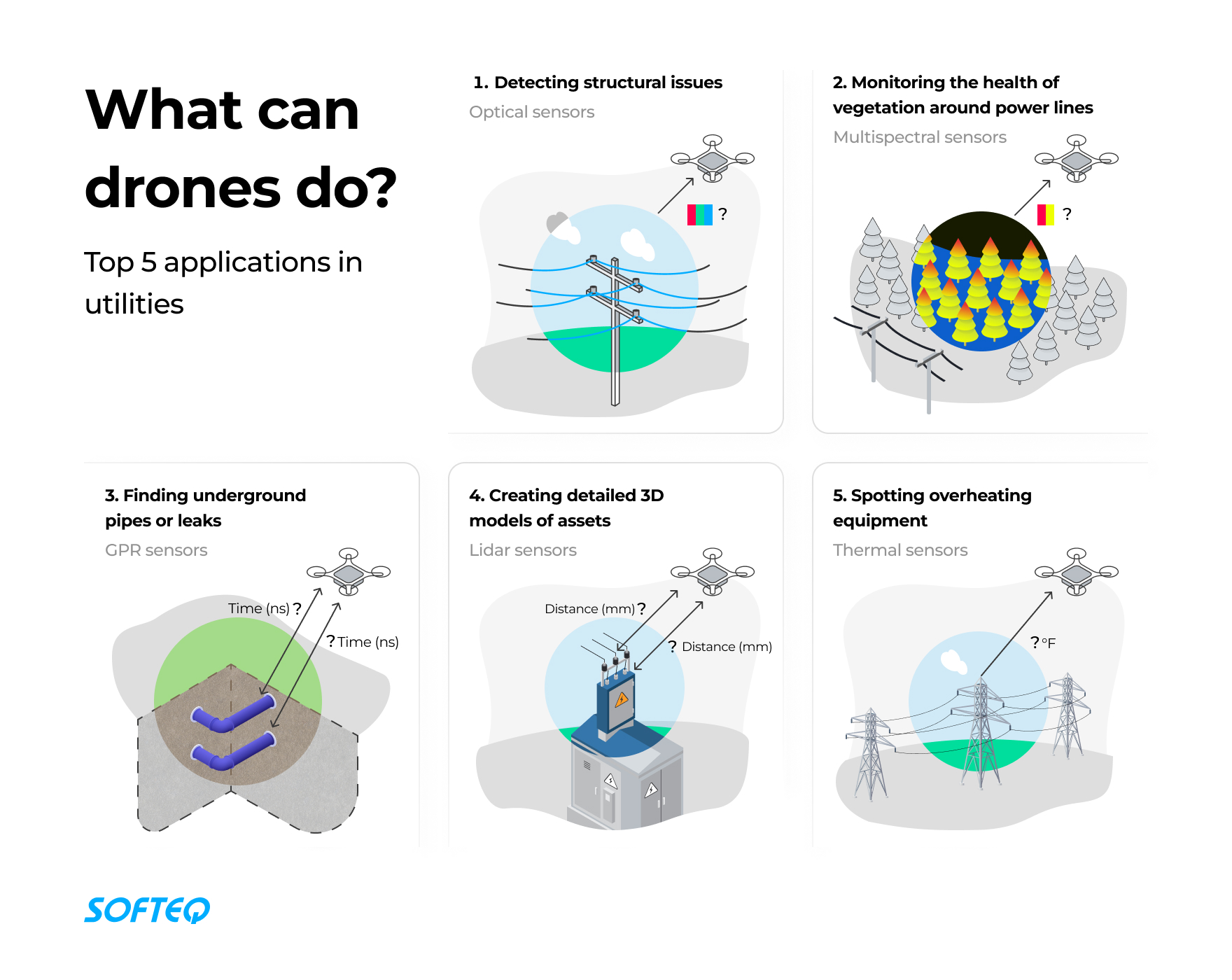 What can drones do?

Top 5 applications in utilities

1. Detecting structural issues

Optical sensors

?

2. Monitoring the health of vegetation around power lines

Multispectral sensors

?

3. Finding underground pipes or leaks

GPR sensors

Time (ns) ?

? Time (ns)

4. Creating detailed 3D models of assets

Lidar sensors

Distance (mm) ?

? Distance (mm)

5. Spotting overheating equipment

Thermal sensors

? °F

SOFTEQ